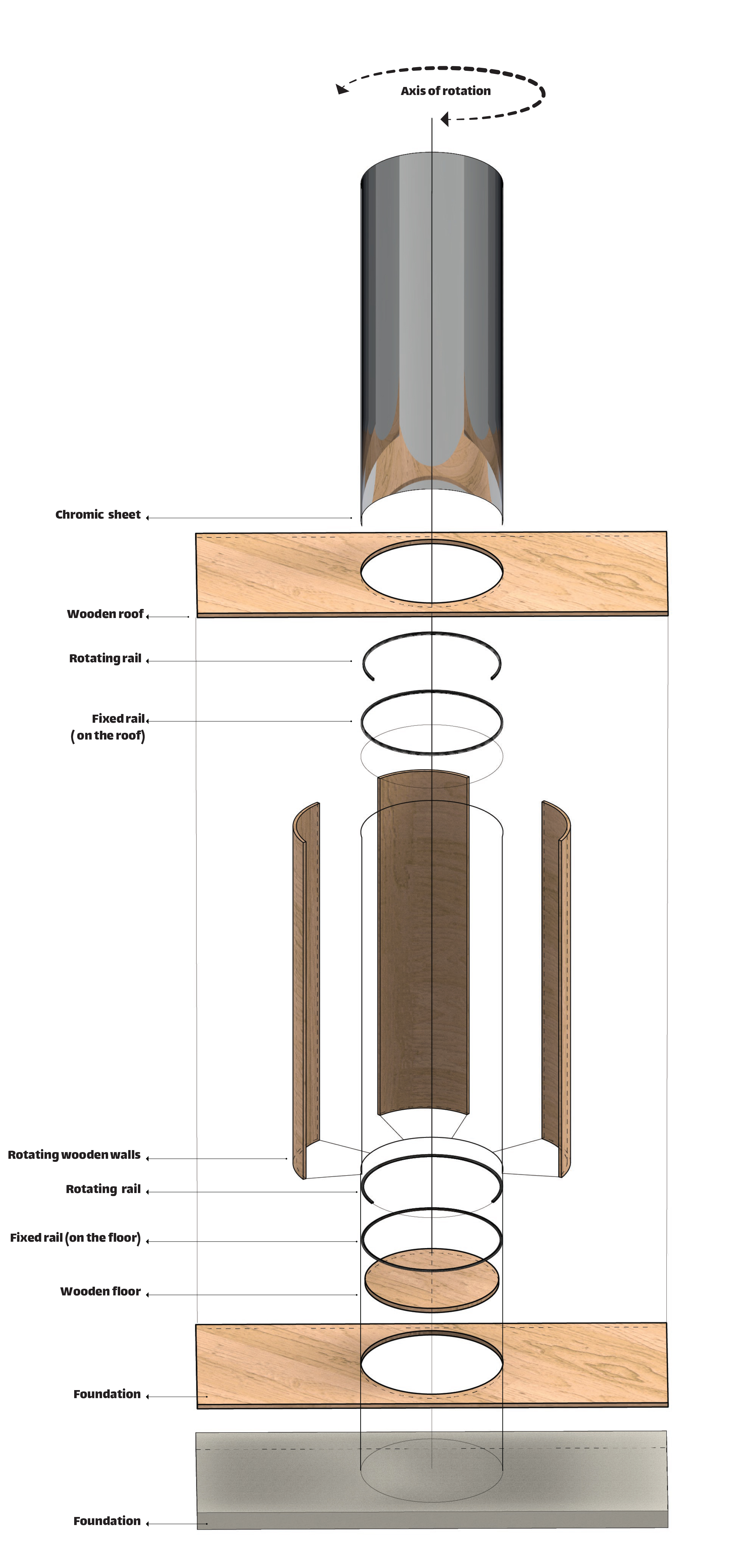 Axis of rotation

Chromic sheet

Wooden roof

Rotating rail

Fixed rail
( on the roof)

Rotating wooden walls

Rotating rail

Fixed rail (on the floor)

Wooden floor

Foundation

Foundation